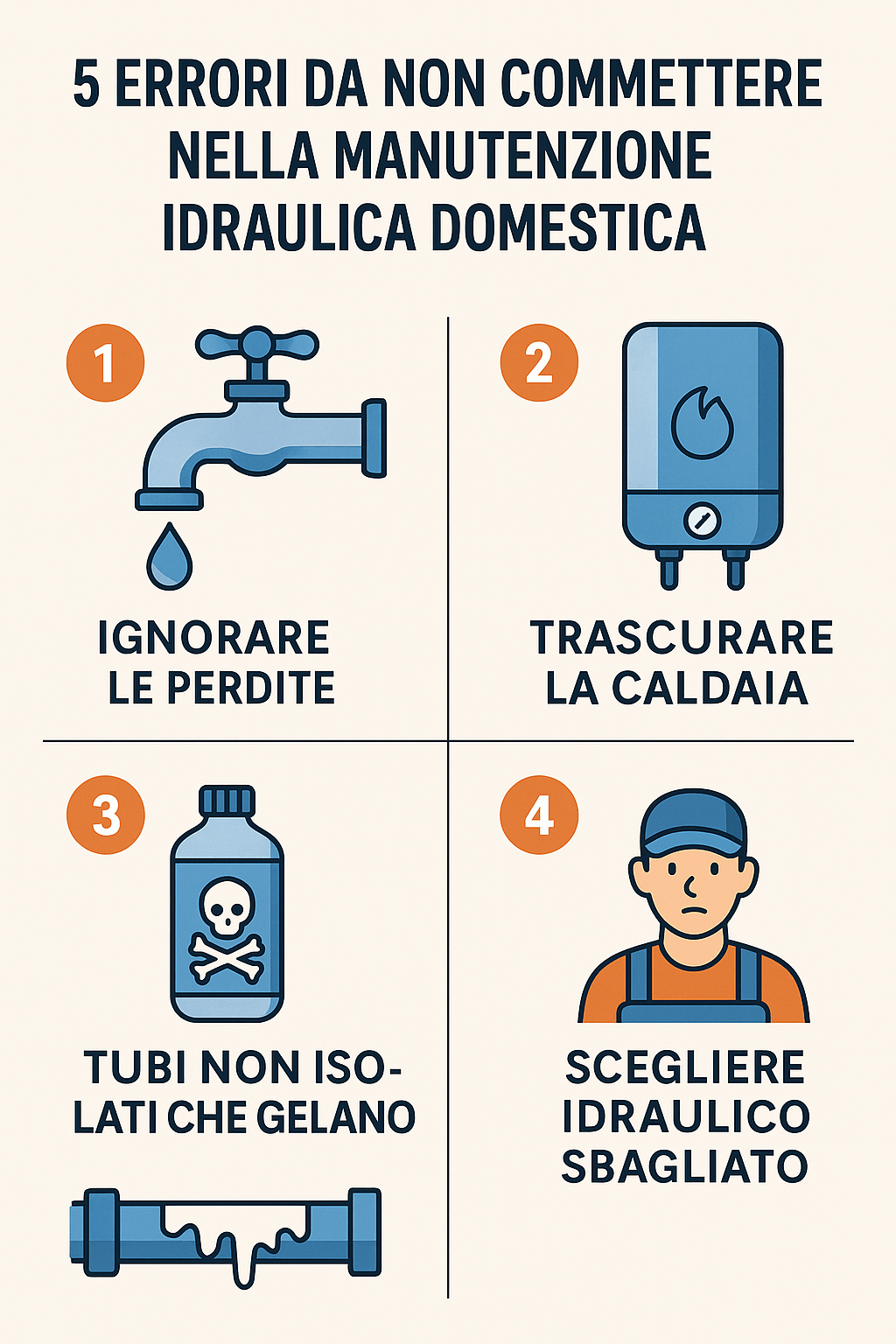 5 ERRORI DA NON COMMETTERE NELLA MANUTENZIONE IDRAULICA DOMESTICA

1

IGNORARE LE PERDITE

2

TRASCURARE LA CALDAIA

3

TUBI NON ISOLATI CHE GELANO

4

SCEGLIERE IDRAULICO SBAGLIATO